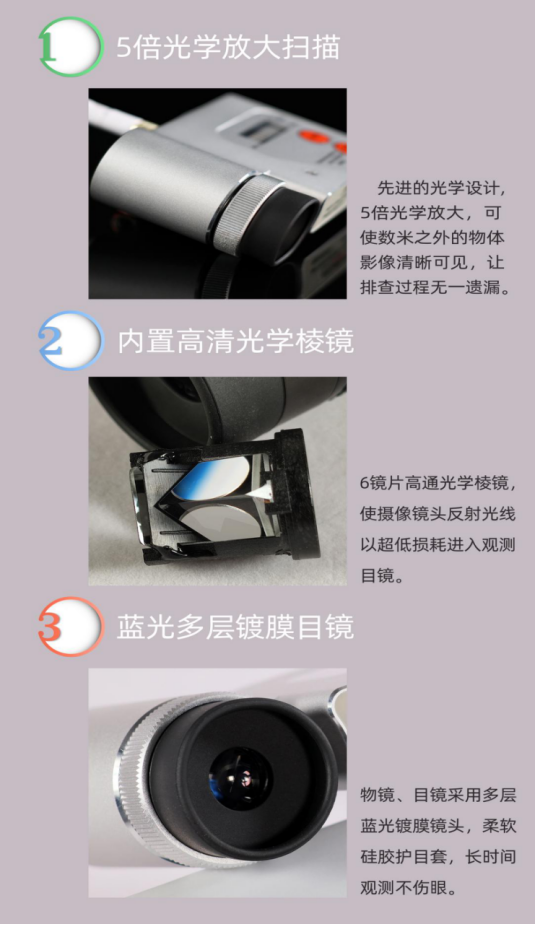 1 5倍光学放大扫描

先进的光学设计，5倍光学放大，可使数米之外的物体影像清晰可见，让排查过程无一遗漏。

2 内置高清光学棱镜

6镜片高通光学棱镜，使摄像镜头反射光线以超低损耗进入观测目镜。

3 蓝光多层镀膜目镜

物镜、目镜采用多层蓝光镀膜镜头，柔软硅胶护目套，长时间观测不伤眼。